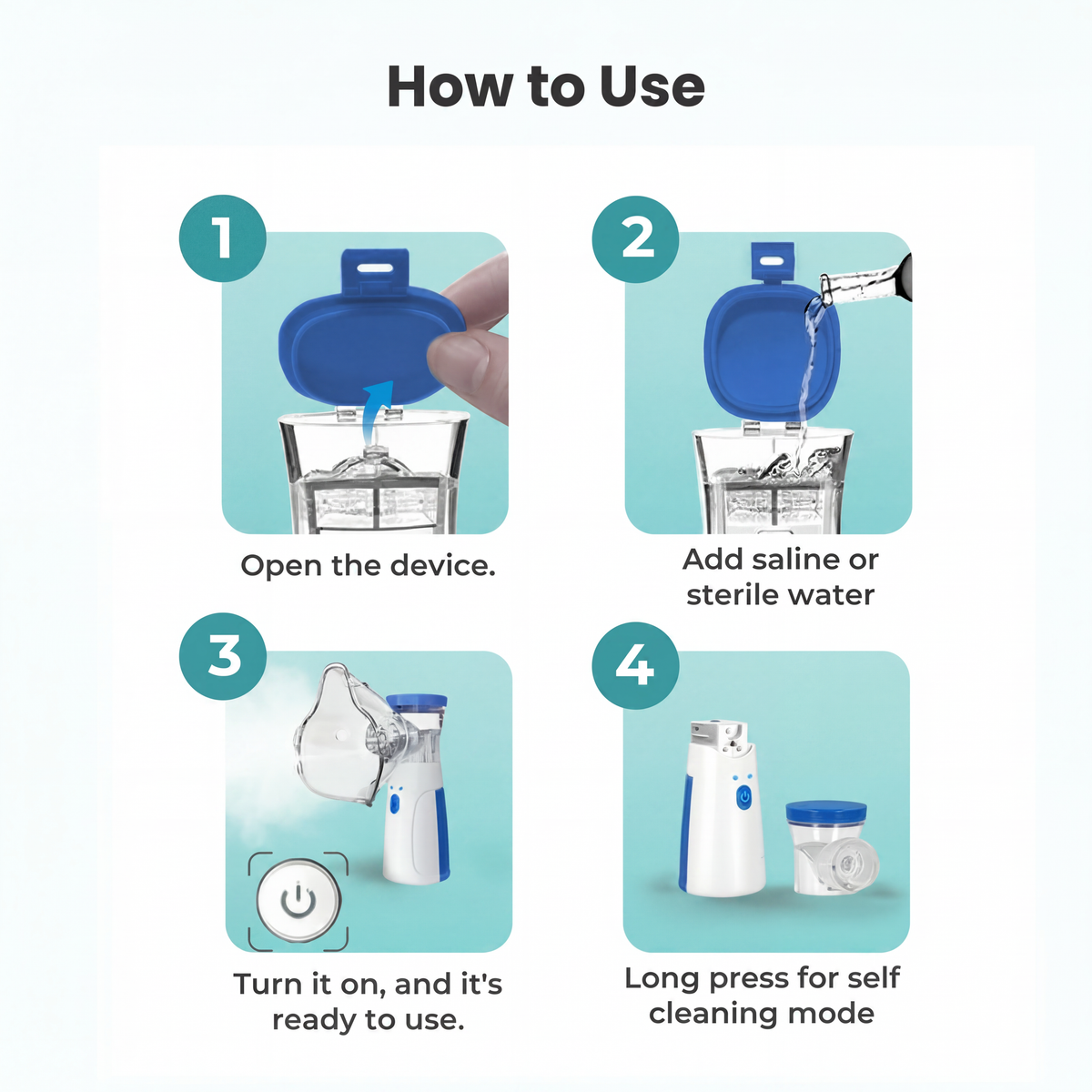 How to Use

1

Open the device.

2

Add saline or sterile water

3

Turn it on, and it's ready to use.

4

Long press for self cleaning mode